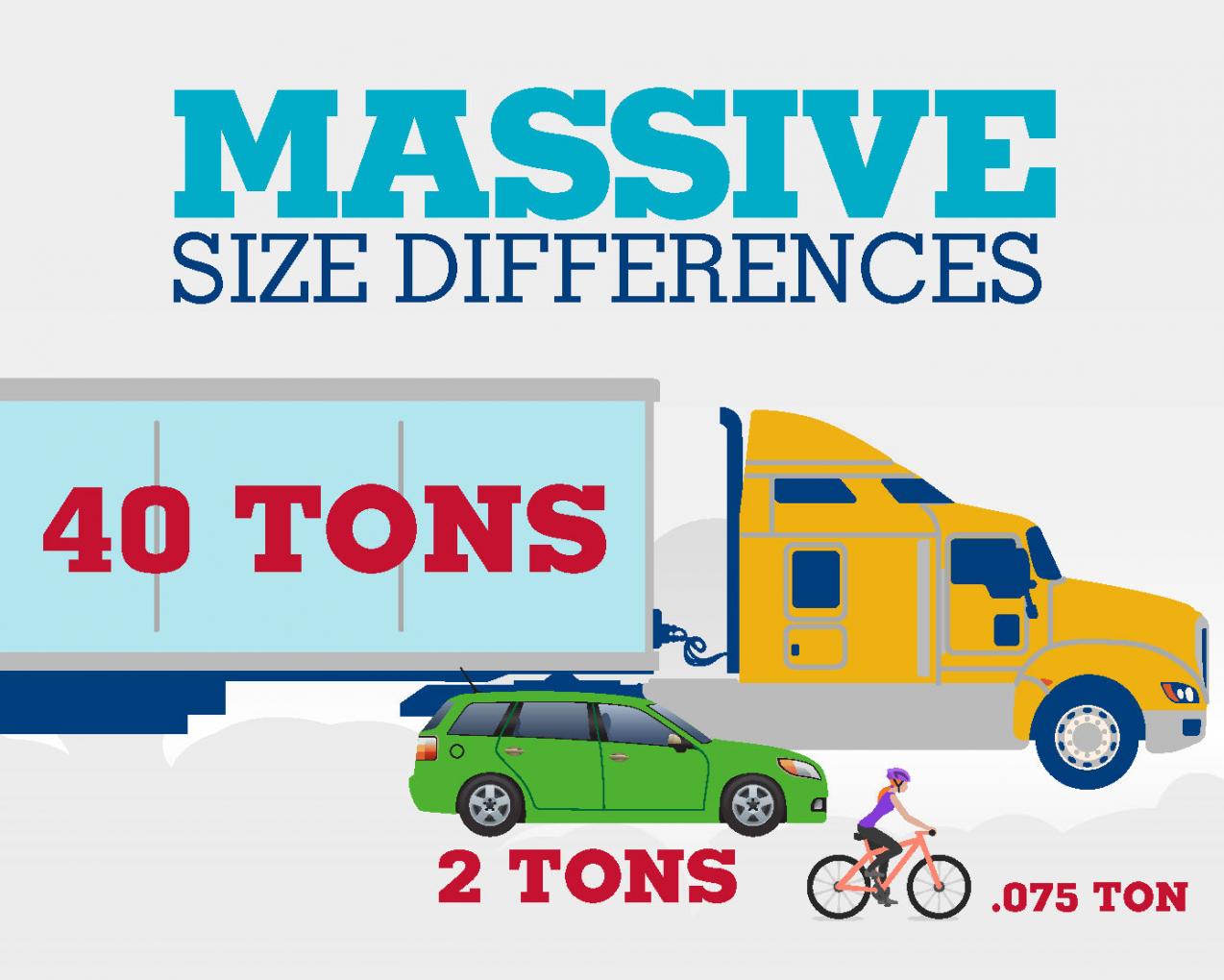 MASSIVE
SIZE DIFFERENCES

40 TONS

2 TONS

.075 TON